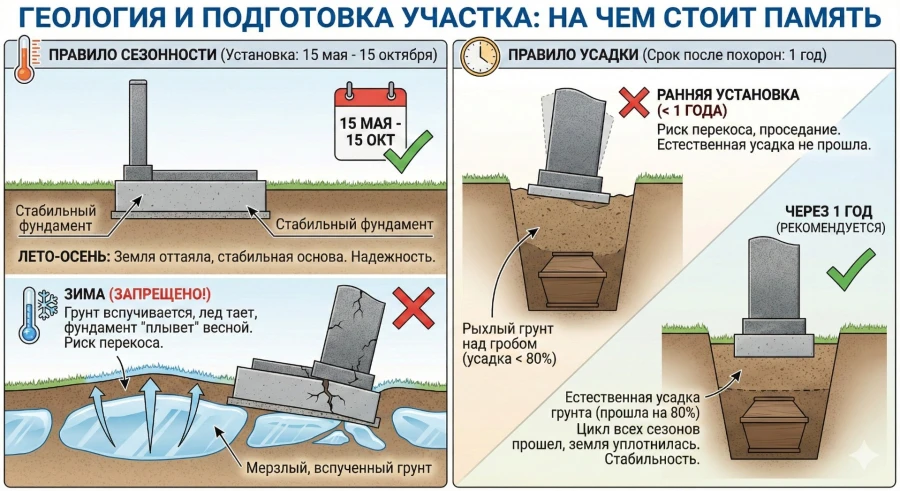 ГЕОЛОГИЯ И ПОДГОТОВКА УЧАСТКА: НА ЧЕМ СТОИТ ПАМЯТЬ

ПРАВИЛО СЕЗОННОСТИ (Установка: 15 мая - 15 октября)

15 МАЯ - 15 ОКТ

Стабильный фундамент

Стабильный фундамент

ЛЕТО-ОСЕНЬ: Земля оттаяла, стабильная основа. Надежность.

ЗИМА (ЗАПРЕЩЕНО!)
Грунт вспучивается, лед тает, фундамент "плывет" весной. Риск перекоса.

Мерзлый, вспученный грунт

ПРАВИЛО УСАДКИ (Срок после похорон: 1 год)

РАННЯЯ УСТАНОВКА (< 1 ГОДА)
Риск перекоса, проседание. Естественная усадка не прошла.

Рыхлый грунт над гробом (усадка < 80%)

ЧЕРЕЗ 1 ГОД (РЕКОМЕНДУЕТСЯ)

Естественная усадка грунта (прошла на 80%) Цикл всех сезонов прошел, земля уплотнилась. Стабильность.